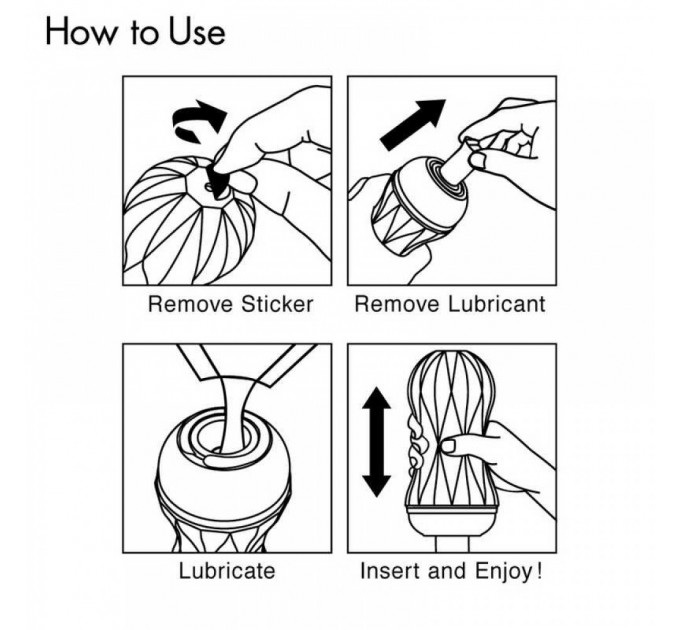 How to Use

Remove Sticker

Remove Lubricant

Lubricate

Insert and Enjoy!