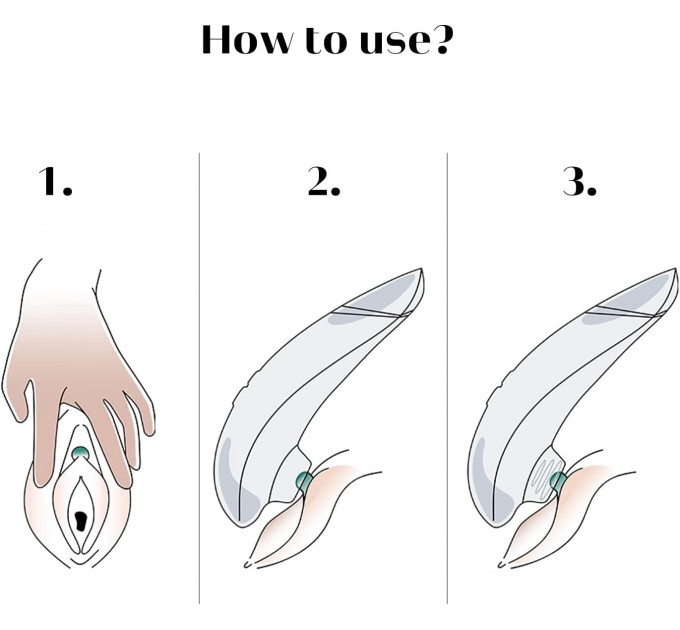 How to use?

1.

2.

3.