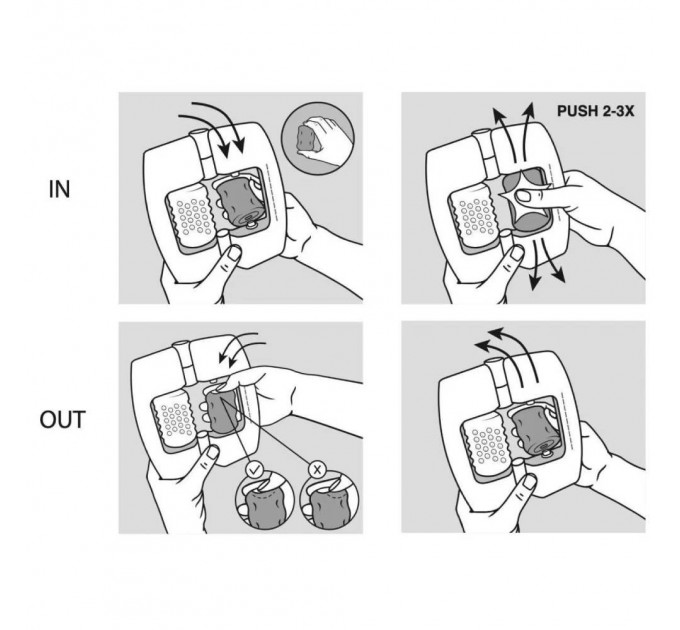 IN

PUSH 2-3X

OUT