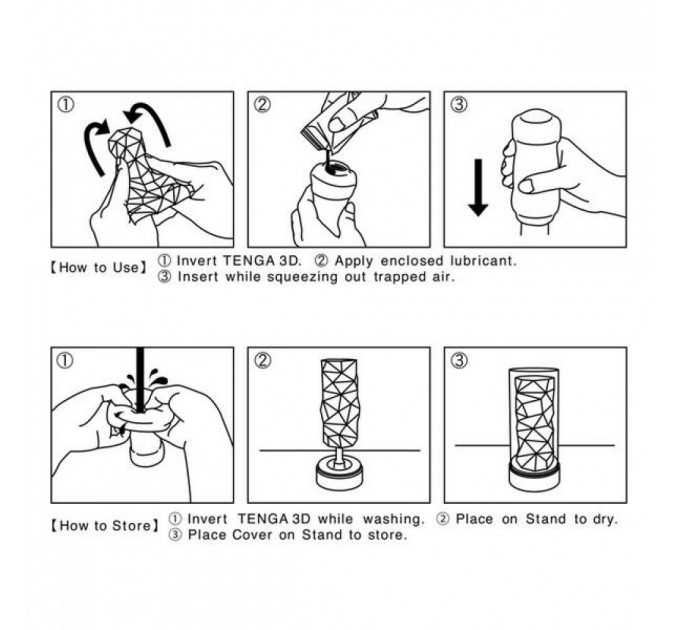 ①

②

③

【How to Use】 ① Invert TENGA 3D. ② Apply enclosed lubricant.
③ Insert while squeezing out trapped air.

①

②

③

【How to Store】 ① Invert TENGA 3D while washing. ② Place on Stand to dry.
③ Place Cover on Stand to store.