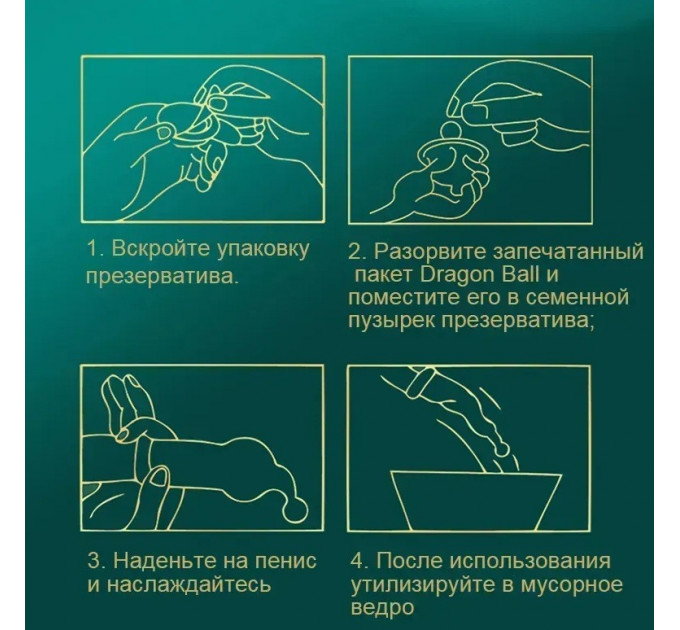 1. Вскройте упаковку презерватива.

2. Разорвите запечатанный пакет Dragon Ball и поместите его в семенной пузырек презерватива;

3. Наденьте на пенис и наслаждайтесь

4. После использования утилизируйте в мусорное ведро