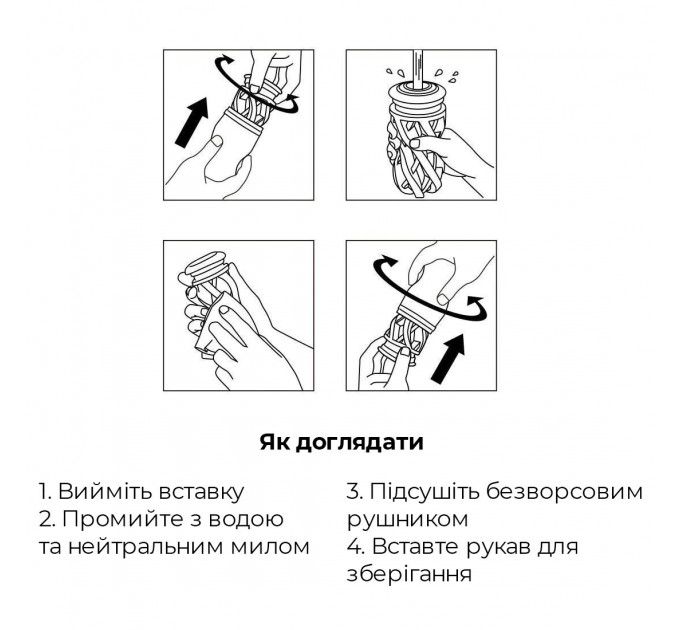 Як доглядати

1. Вийміть вставку
2. Промийте з водою та нейтральним милом

3. Підсушіть безворсовим рушником
4. Вставте рукав для зберігання