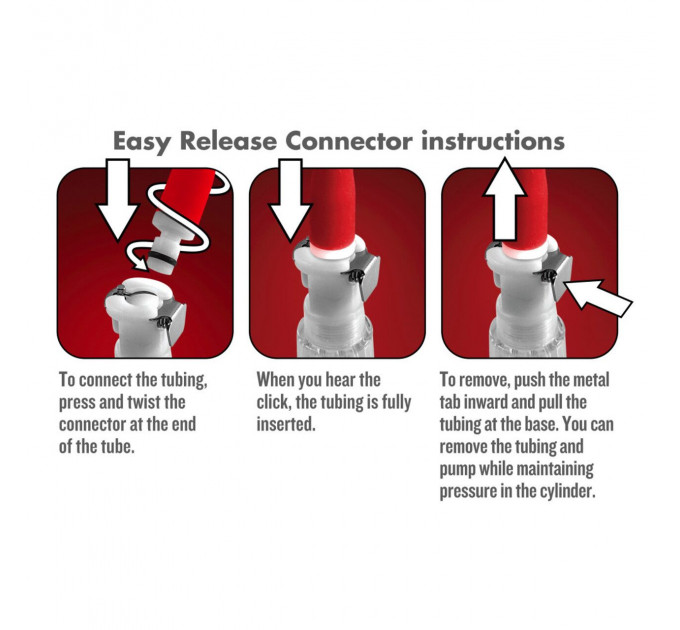 Easy Release Connector instructions

To connect the tubing, press and twist the connector at the end of the tube.

When you hear the click, the tubing is fully inserted.

To remove, push the metal tab inward and pull the tubing at the base. You can remove the tubing and pump while maintaining pressure in the cylinder.