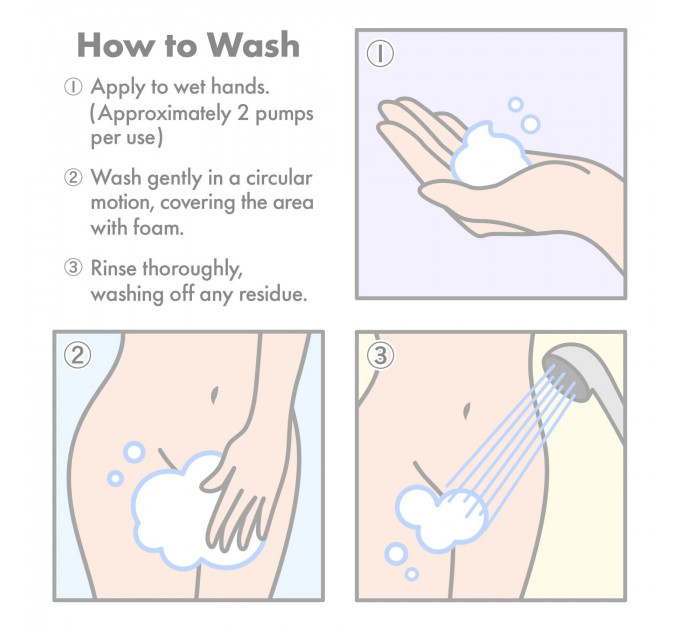 How to Wash

① Apply to wet hands. (Approximately 2 pumps per use)

② Wash gently in a circular motion, covering the area with foam.

③ Rinse thoroughly, washing off any residue.

①

②

③