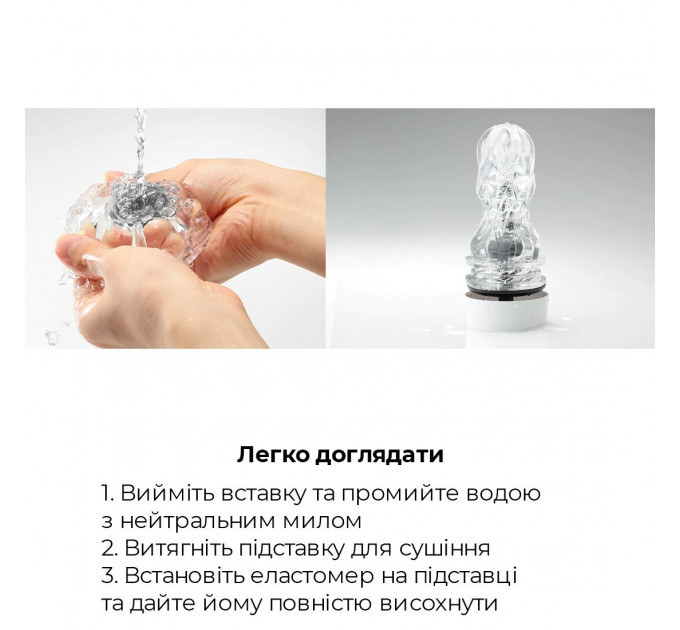 Легко доглядати

1. Вийміть вставку та промийте водою з нейтральним милом
2. Витягніть підставку для сушіння
3. Встановіть еластомер на підставці та дайте йому повністю висохнути