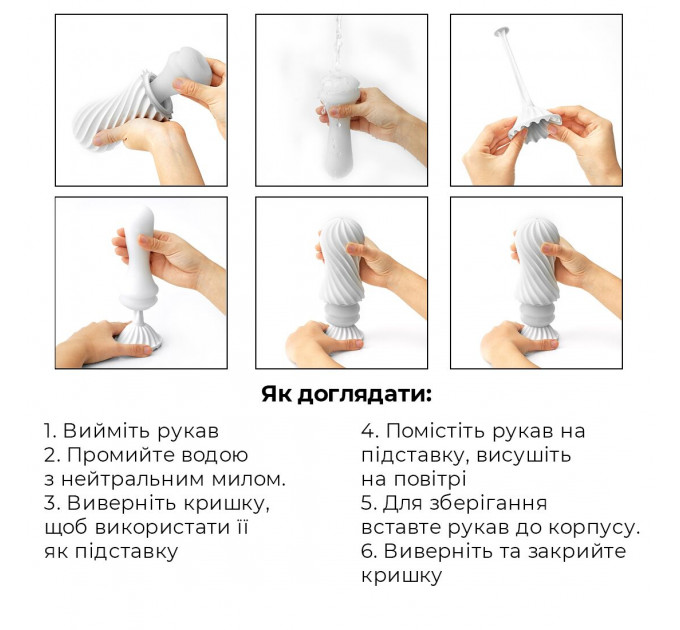 Як доглядати:

1. Вийміть рукав
2. Промийте водою з нейтральним милом.
3. Виверніть кришку, щоб використати її як підставку

4. Помістіть рукав на підставку, висушіть на повітрі
5. Для зберігання вставте рукав до корпусу.
6. Виверніть та закрийте кришку