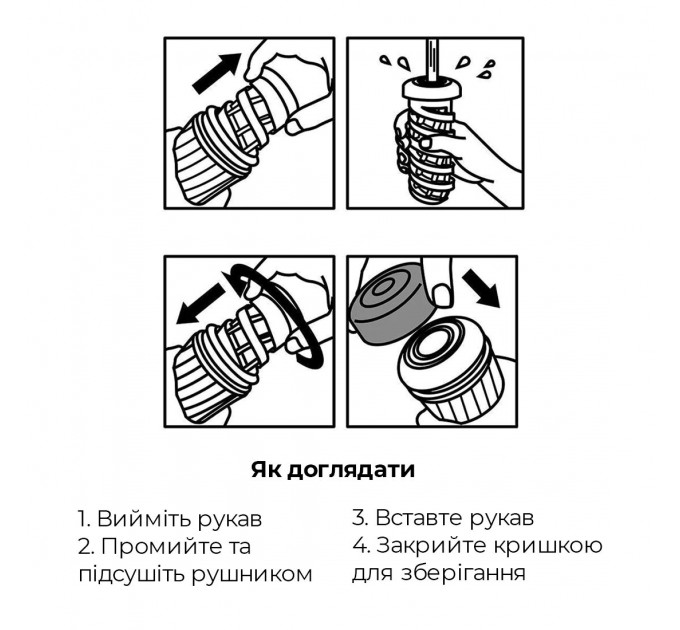 Як доглядати

1. Вийміть рукав
2. Промийте та підсушіть рушником

3. Вставте рукав
4. Закрийте кришкою для зберігання