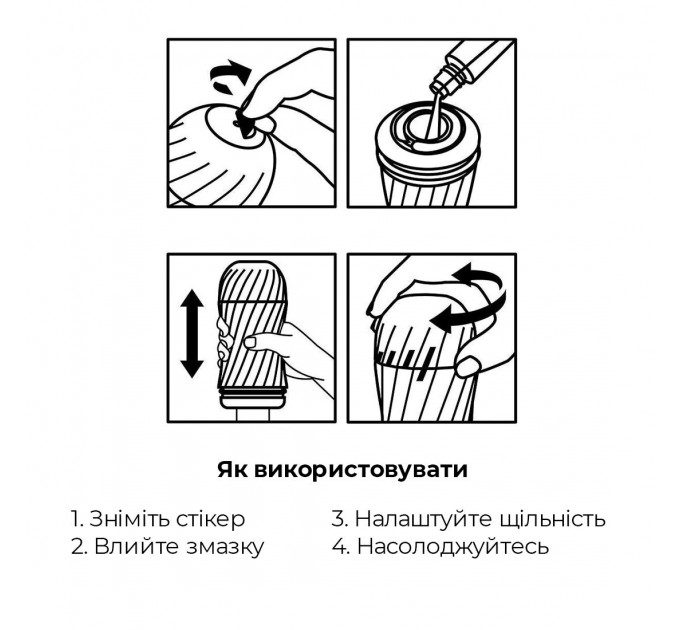 Як використовувати

1. Зніміть стікер
2. Влийте змазку

3. Налаштуйте щільність
4. Насолоджуйтесь