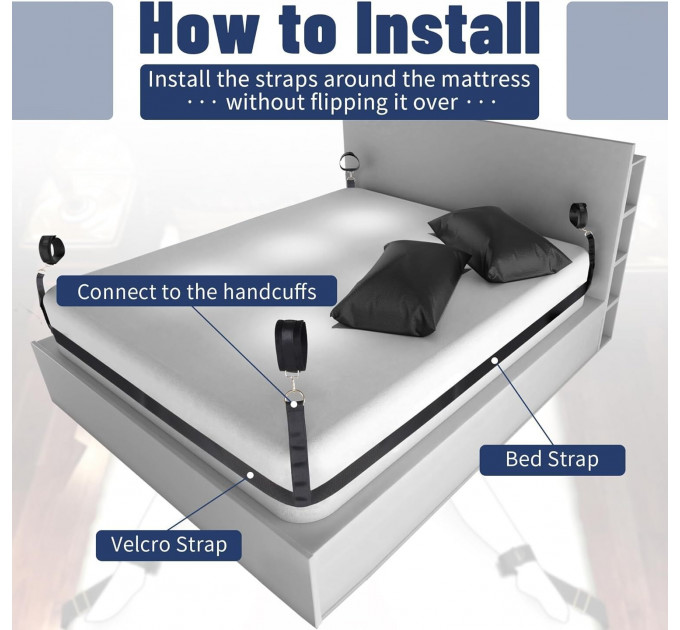 How to Install

Install the straps around the mattress
··· without flipping it over ···

Connect to the handcuffs

Bed Strap

Velcro Strap