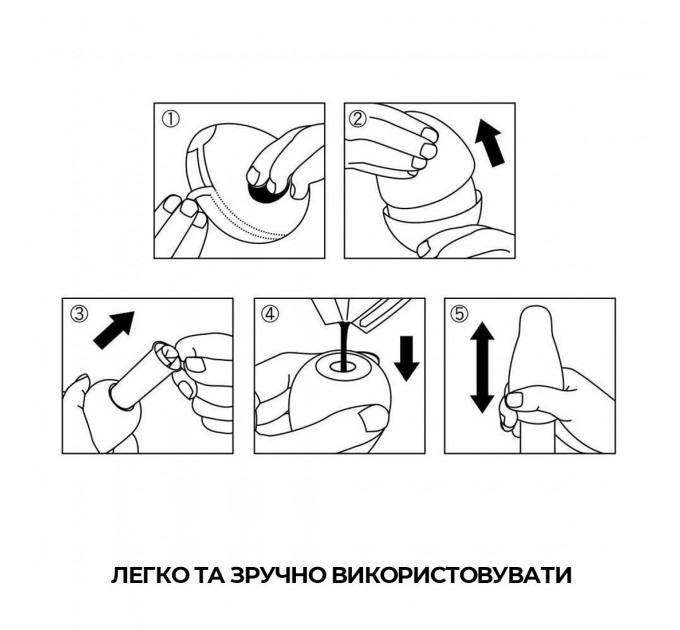 ①
②
③
④
⑤

ЛЕГКО ТА ЗРУЧНО ВИКОРИСТОВУВАТИ