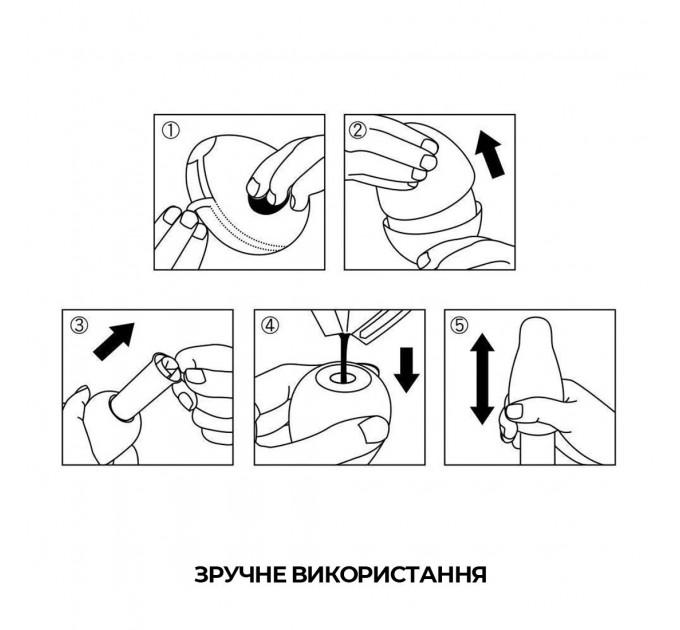 ①

②

③

④

⑤

ЗРУЧНЕ ВИКОРИСТАННЯ