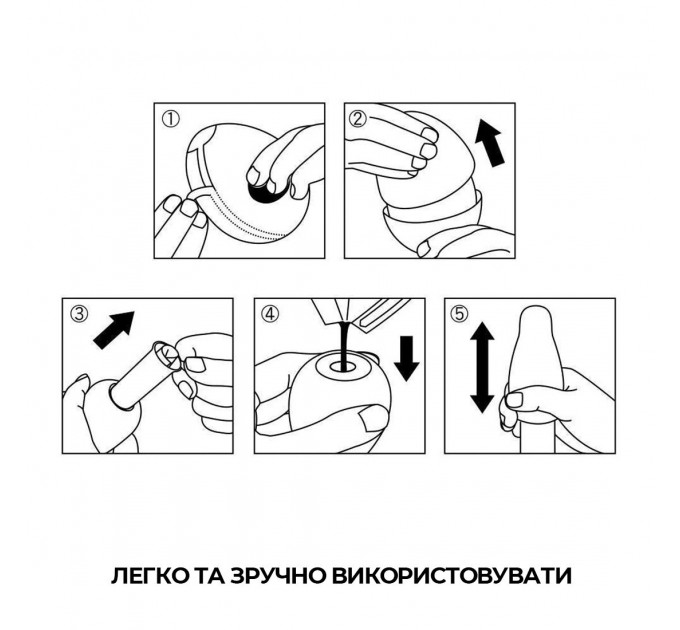 ①

②

③

④

⑤

ЛЕГКО ТА ЗРУЧНО ВИКОРИСТОВУВАТИ