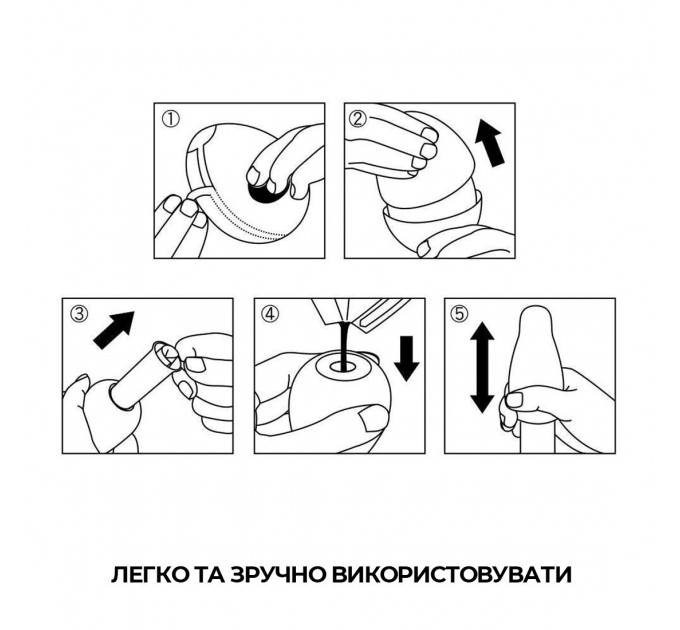 ①

②

③

④

⑤

ЛЕГКО ТА ЗРУЧНО ВИКОРИСТОВУВАТИ