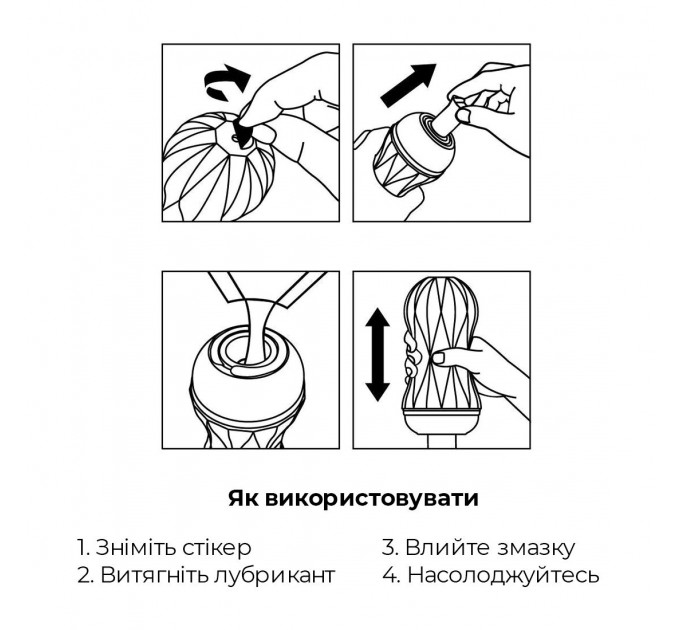 Як використовувати

1. Зніміть стікер
2. Витягніть лубрикант

3. Влийте змазку
4. Насолоджуйтесь