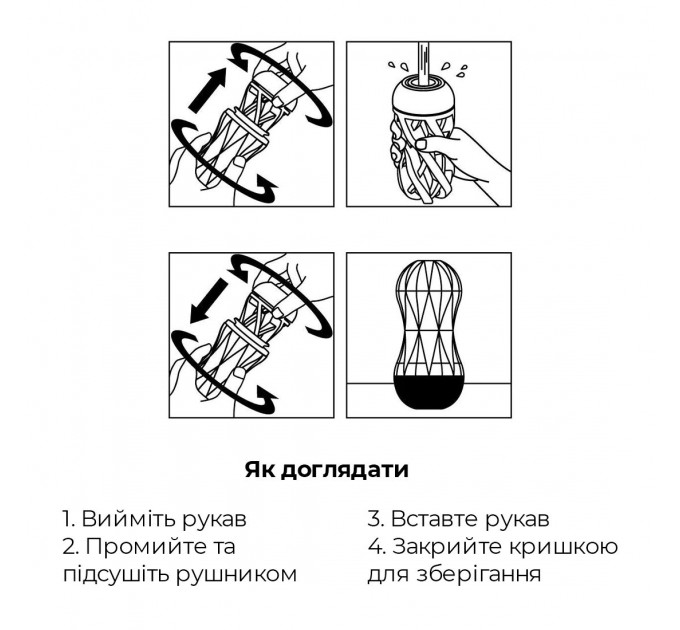 Як доглядати

1. Вийміть рукав
2. Промийте та підсушіть рушником

3. Вставте рукав
4. Закрийте кришкою для зберігання