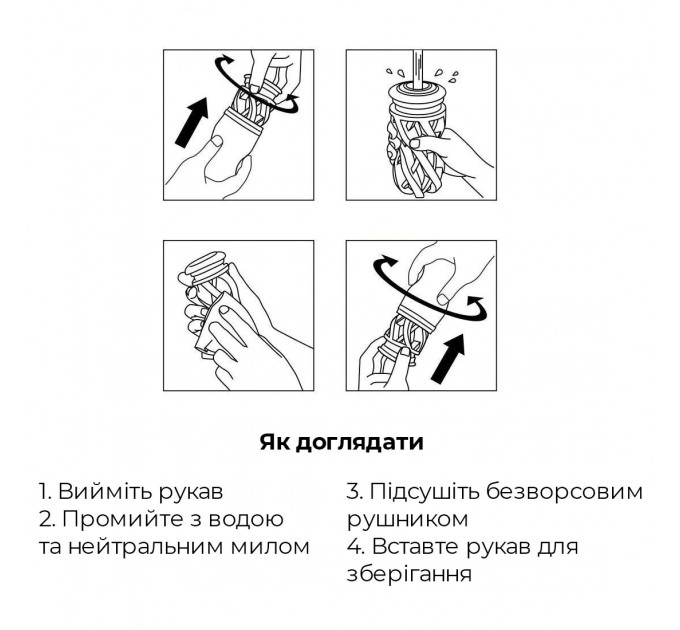 Як доглядати

1. Вийміть рукав
2. Промийте з водою та нейтральним милом

3. Підсушіть безворсовим рушником
4. Вставте рукав для зберігання